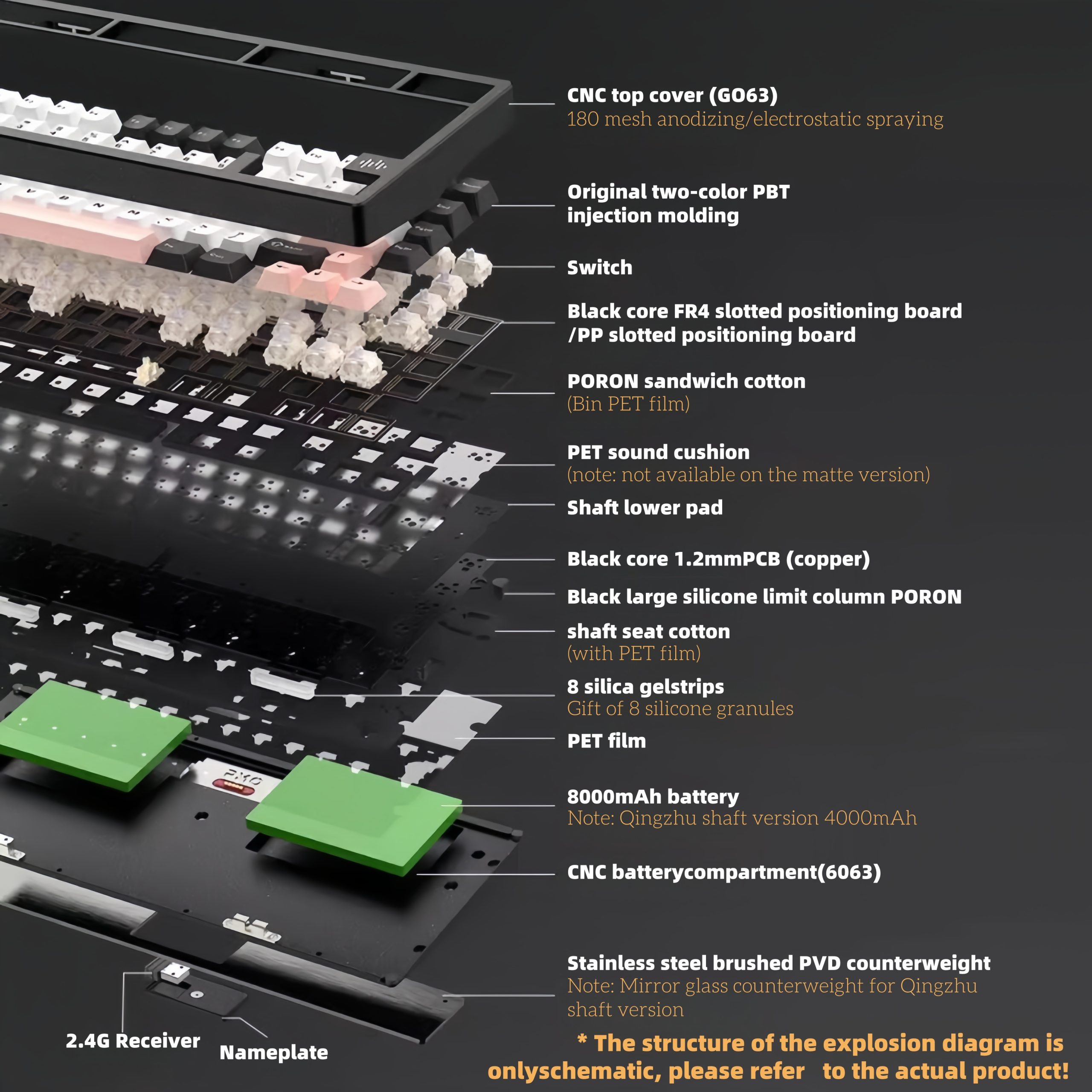 CNC top cover (GO63)
180 mesh anodizing/electrostatic spraying

Original two-color PBT injection molding

Switch

Black core FR4 slotted positioning board /PP slotted positioning board

PORON sandwich cotton
(Bin PET film)

PET sound cushion
(note: not available on the matte version)

Shaft lower pad

Black core 1.2mmPCB (copper)

Black large silicone limit column PORON

shaft seat cotton
(with PET film)

8 silica gelstrips
Gift of 8 silicone granules

PET film

8000mAh battery
Note: Qingzhu shaft version 4000mAh

CNC batterycompartment(6063)

Stainless steel brushed PVD counterweight
Note: Mirror glass counterweight for Qingzhu shaft version

2.4G Receiver

Nameplate

* The structure of the explosion diagram is onlyschematic, please refer to the actual product!