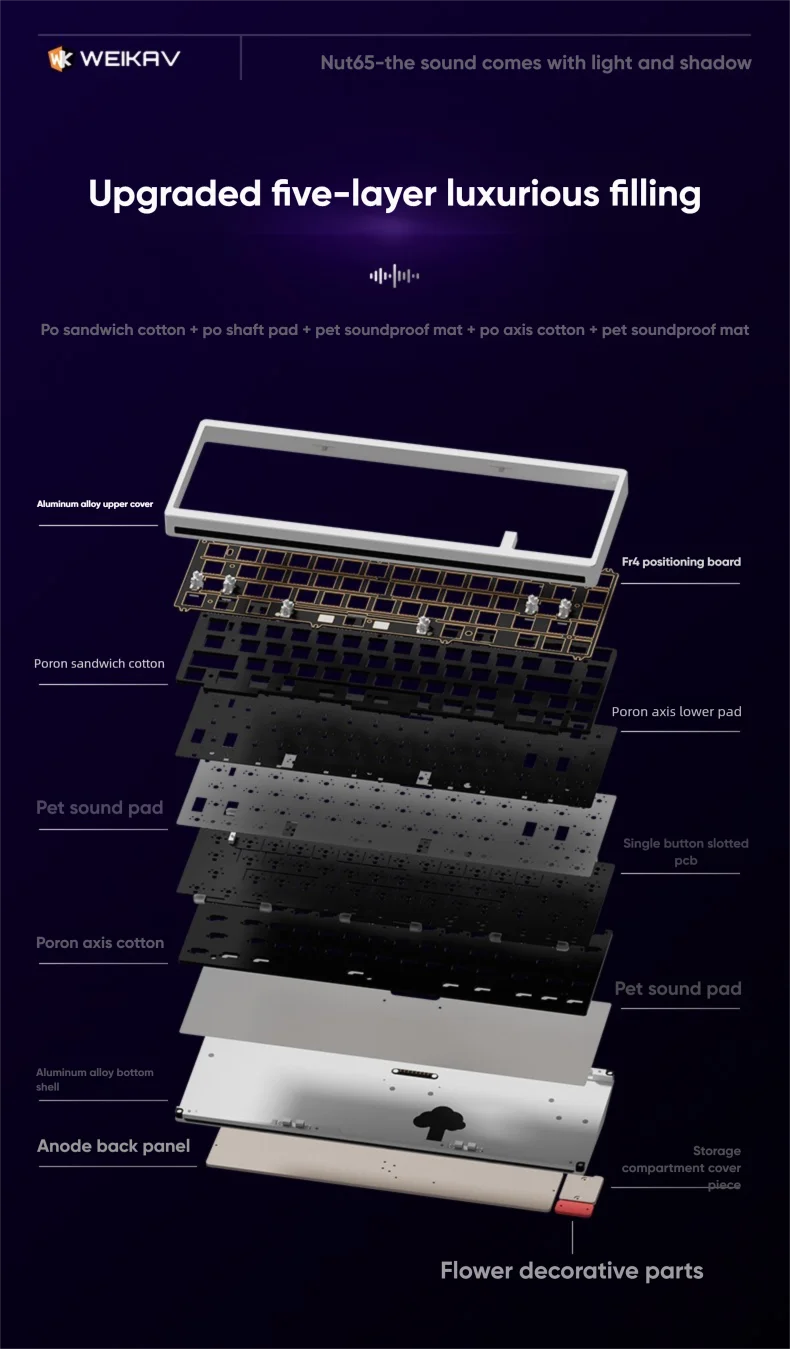 WEIKAV

Nut65-the sound comes with light and shadow

Upgraded five-layer luxurious filling

Po sandwich cotton + po shaft pad + pet soundproof mat + po axis cotton + pet soundproof mat

Aluminum alloy upper cover

Fr4 positioning board

Poron sandwich cotton

Poron axis lower pad

Pet sound pad

Single button slotted pcb

Poron axis cotton

Pet sound pad

Aluminum alloy bottom shell

Anode back panel

Storage compartment cover piece

Flower decorative parts